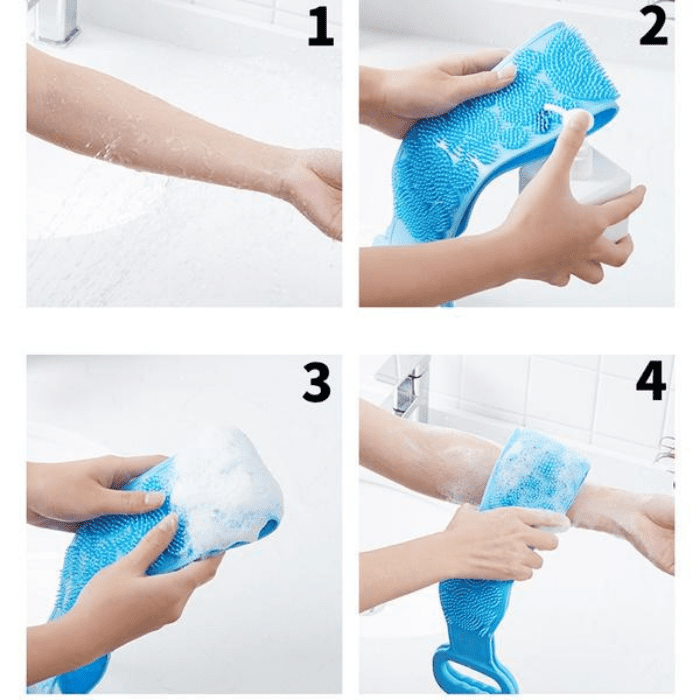 1

2

3

4